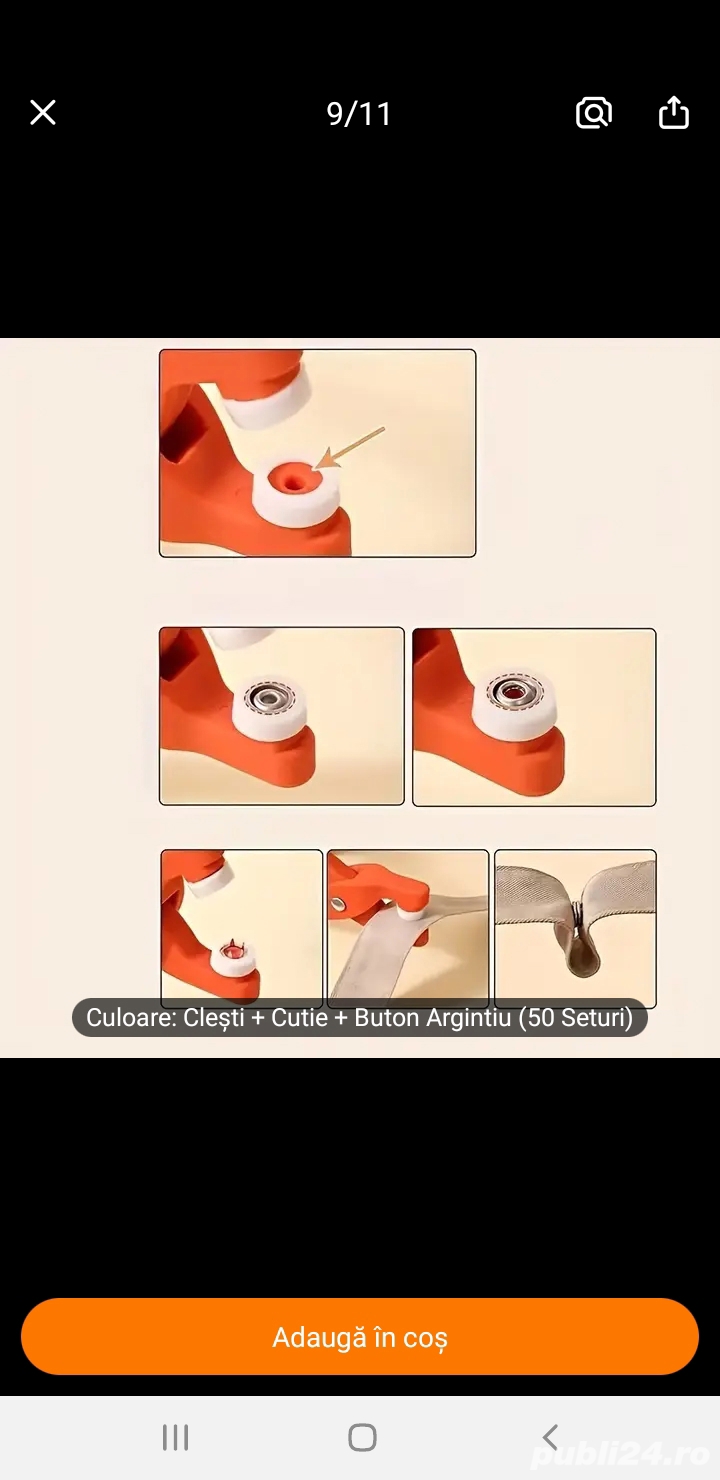 9/11

Culoare: Clești + Cutie + Buton Argintiu (50 Seturi)

Adaugă în coș

publi24.ro