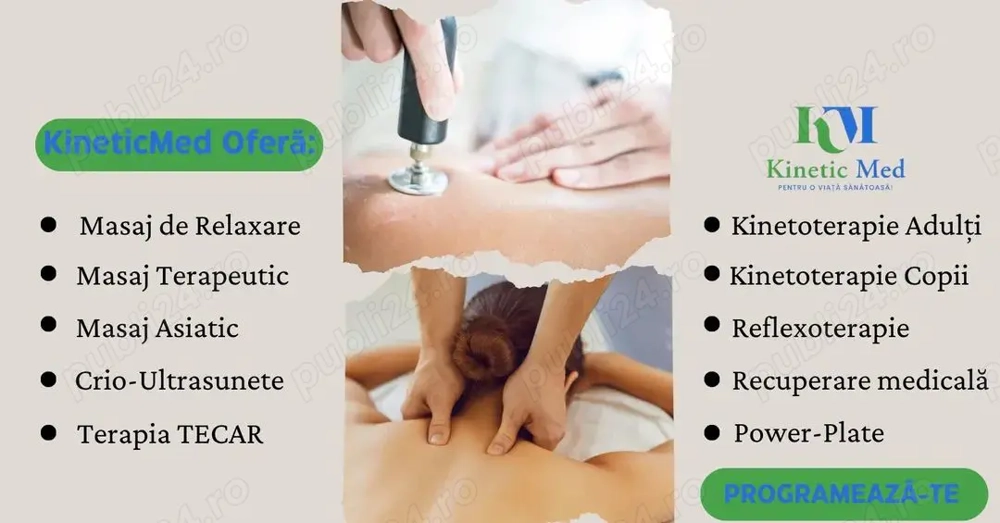 KineticMed Oferă:

- Masaj de Relaxare
- Masaj Terapeutic
- Masaj Asiatic
- Crio-Ultrasunete
- Terapia TECAR

KM
Kinetic Med
PENTRU O VIAȚĂ SĂNĂTOASĂ!

- Kinetoterapie Adulți
- Kinetoterapie Copii
- Reflexoterapie
- Recuperare medicală
- Power-Plate

PROGRAMEAZĂ-TE

publi24.ro